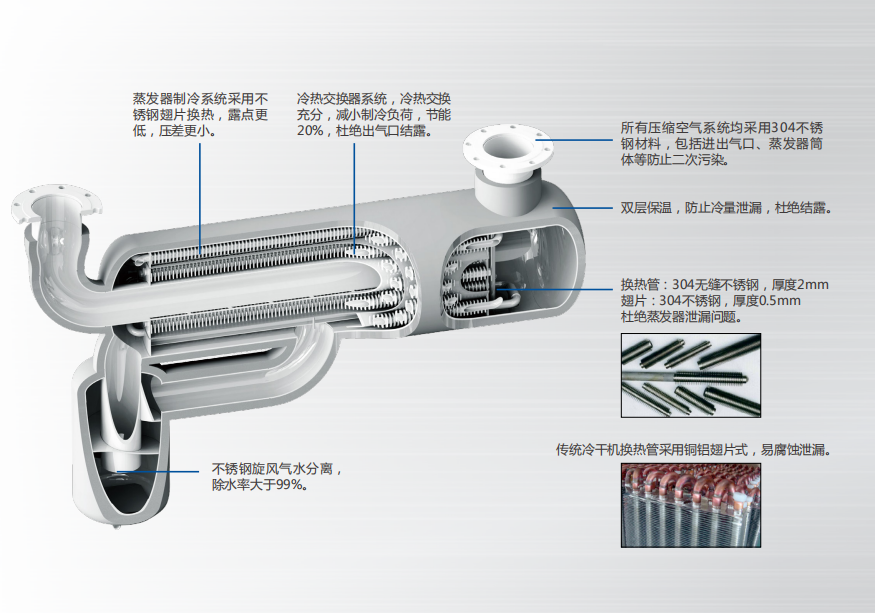 蒸发器制冷系统采用不锈钢翅片换热，露点更低，压差更小。

冷热交换器系统，冷热交换充分，减小制冷负荷，节能20%，杜绝出气口结露。

所有压缩空气系统均采用304不锈钢材料，包括进出气口、蒸发器筒体等防止二次污染。

双层保温，防止冷量泄漏，杜绝结露。

换热管：304无缝不锈钢，厚度2mm
翅片：304不锈钢，厚度0.5mm
杜绝蒸发器泄漏问题。

传统冷干机换热管采用铜铝翅片式，易腐蚀泄漏。

不锈钢旋风气水分离，除水率大于99%。